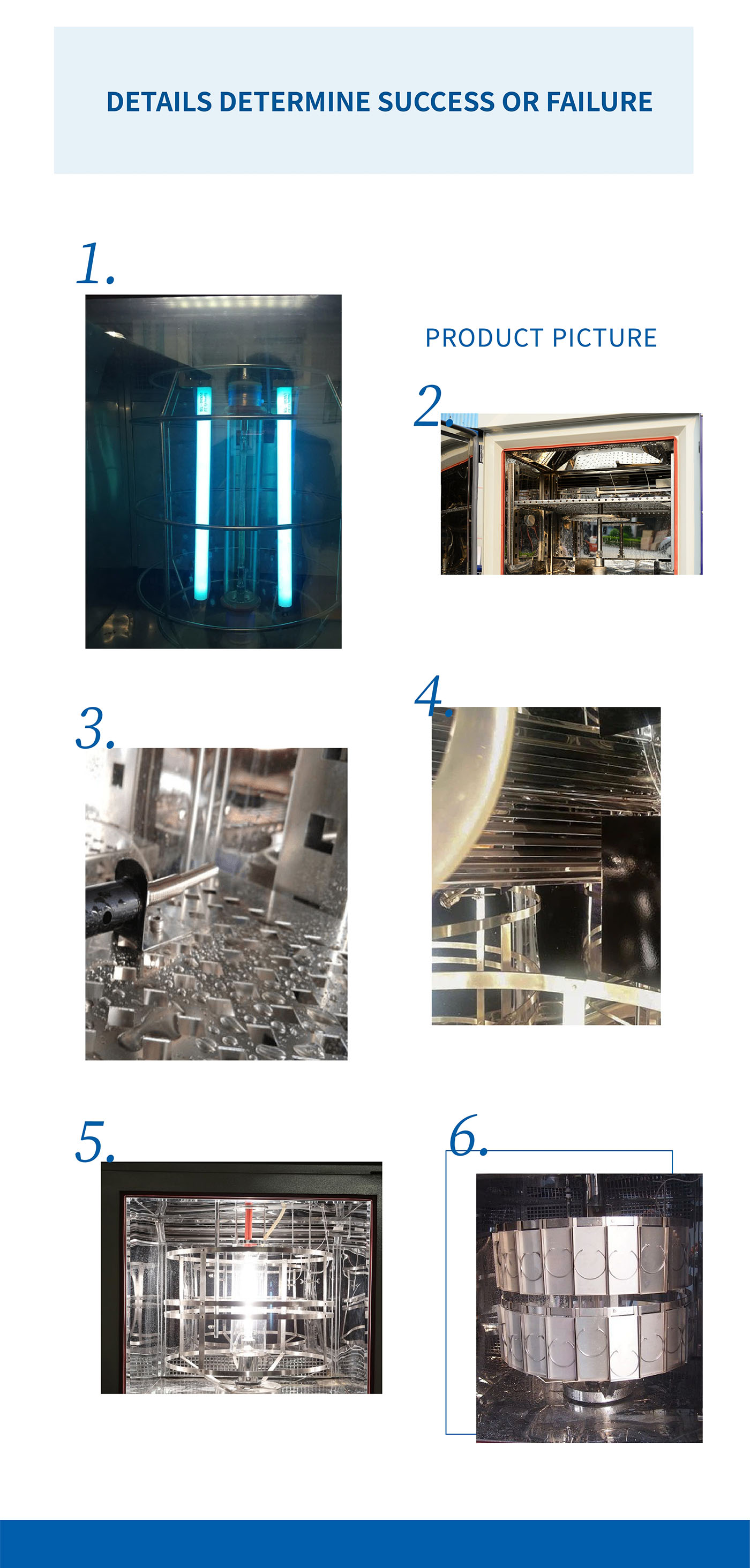 DETAILS DETERMINE SUCCESS OR FAILURE

1.

PRODUCT PICTURE

2.

3.

4.

5.

6.